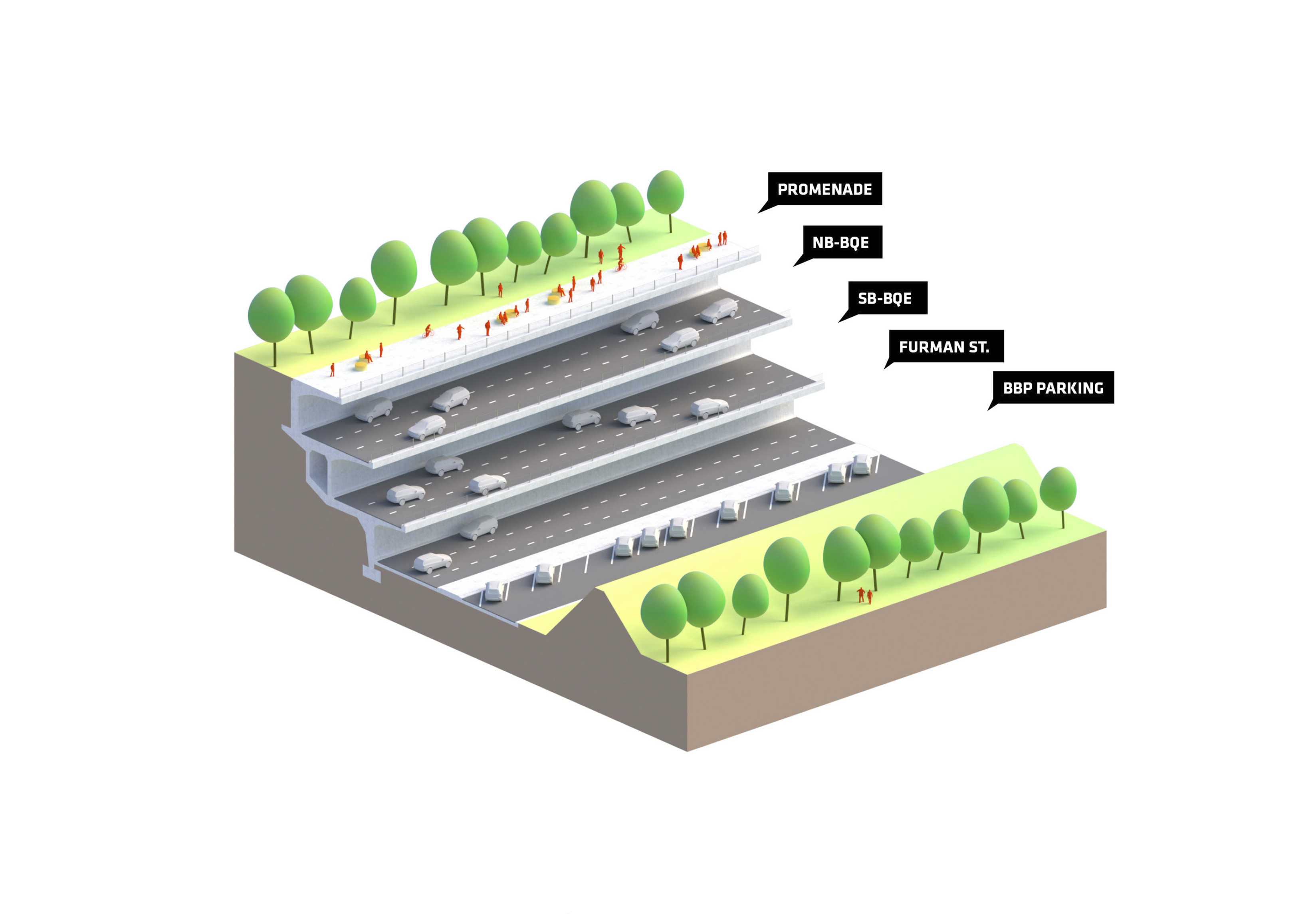 PROMENADE

NB-BQE

SB-BQE

FURMAN ST.

BBP PARKING